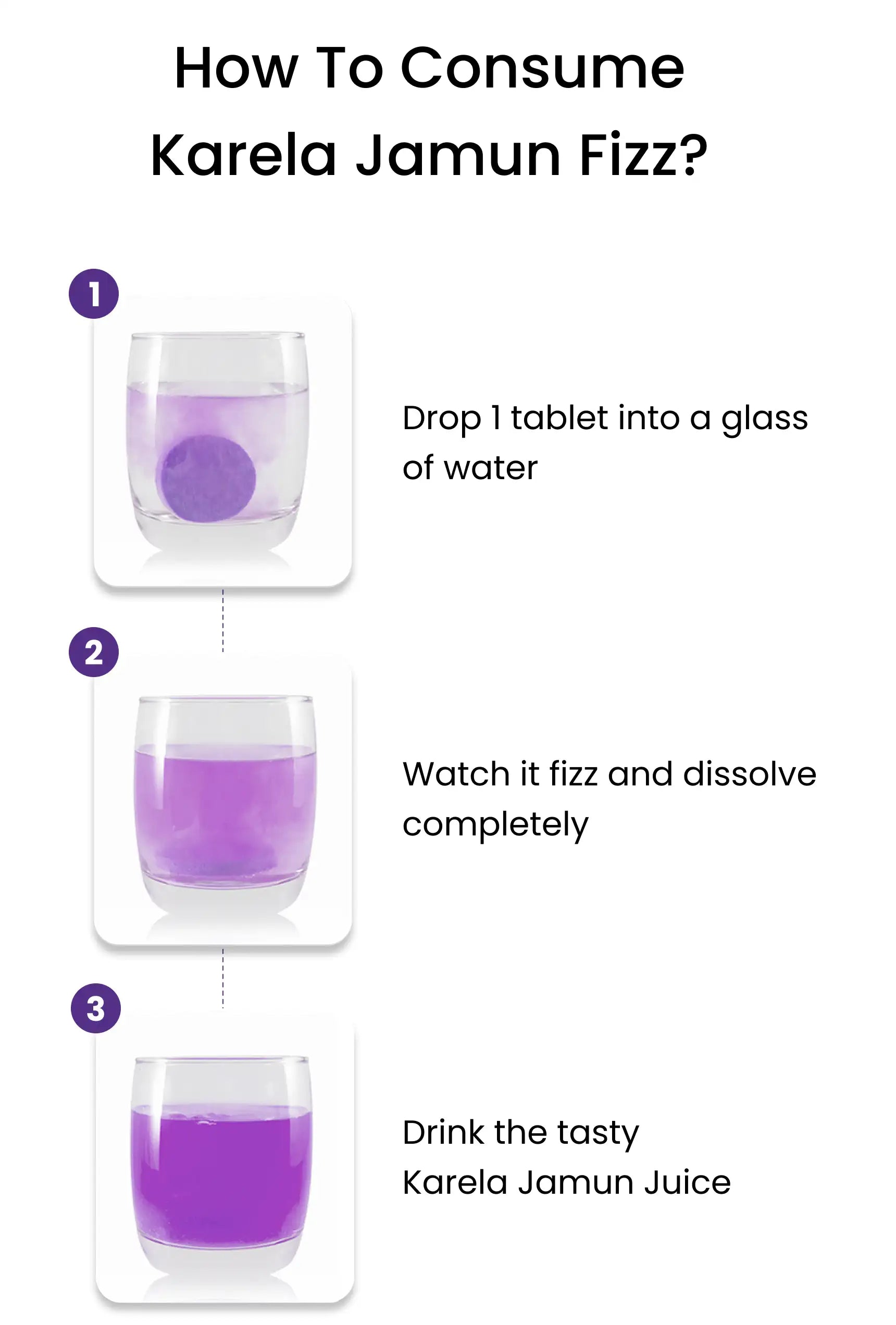 How To Consume Karela Jamun Fizz?

1

Drop 1 tablet into a glass of water

2

Watch it fizz and dissolve completely

3

Drink the tasty Karela Jamun Juice